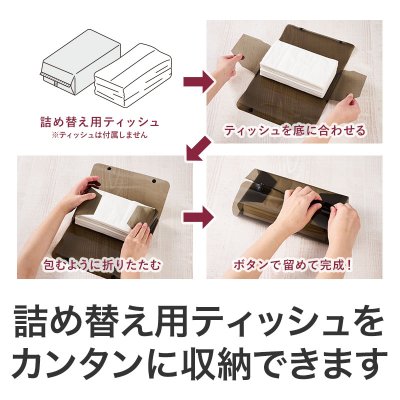 詰め替え用ティッシュ
※ティッシュは付属しません

ティッシュを底に合わせる

包むように折りたたむ

ボタンで留めて完成！

詰め替え用ティッシュをカンタンに収納できます