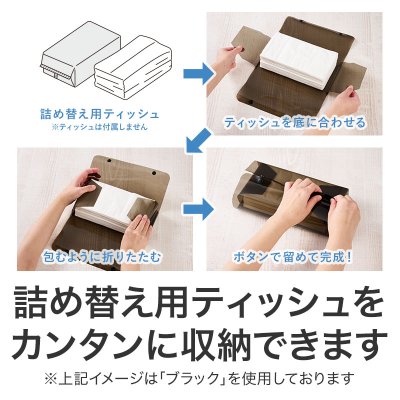 詰め替え用ティッシュ
※ティッシュは付属しません

ティッシュを底に合わせる

包むように折りたたむ

ボタンで留めて完成！

詰め替え用ティッシュをカンタンに収納できます

※上記イメージは「ブラック」を使用しております