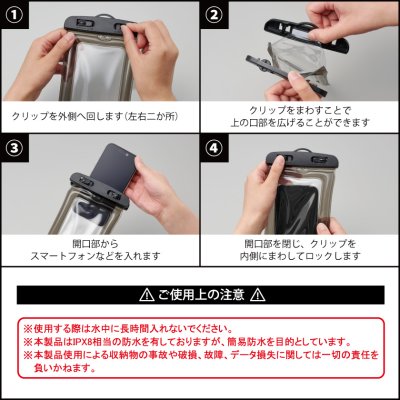 ①
クリップを外側へ回します(左右二か所)

②
クリップをまわすことで
上の口部を広げることができます

③
開口部から
スマートフォンなどを入れます

④
開口部を閉じ、クリップを
内側にまわしてロックします

⚠ ご使用上の注意 ⚠

※使用する際は水中に長時間入れないでください。
※本製品はIPX8相当の防水を有しておりますが、簡易防水を目的としています。
※本製品使用による収納物の事故や破損、故障、データ損失に関しては一切の責任を負いかねます。