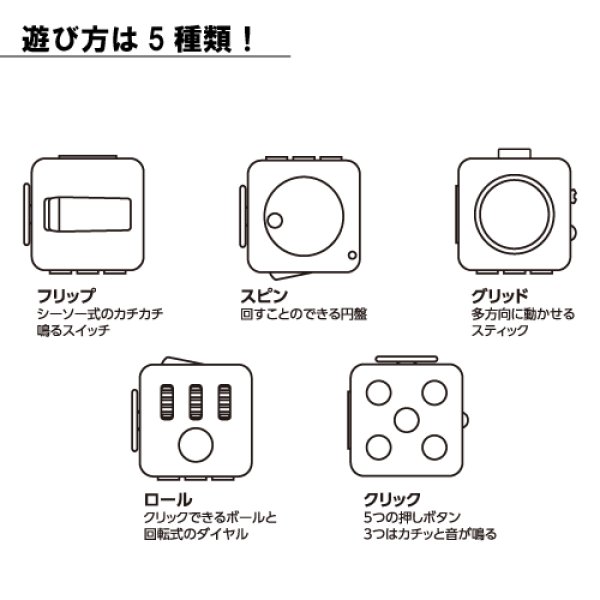 遊び方は 5 種類！

フリップ
シーソー式のカチカチ鳴るスイッチ

スピン
回すことのできる円盤

グリッド
多方向に動かせるスティック

ロール
クリックできるボールと回転式のダイヤル

クリック
5つの押しボタン
3つはカチッと音が鳴る