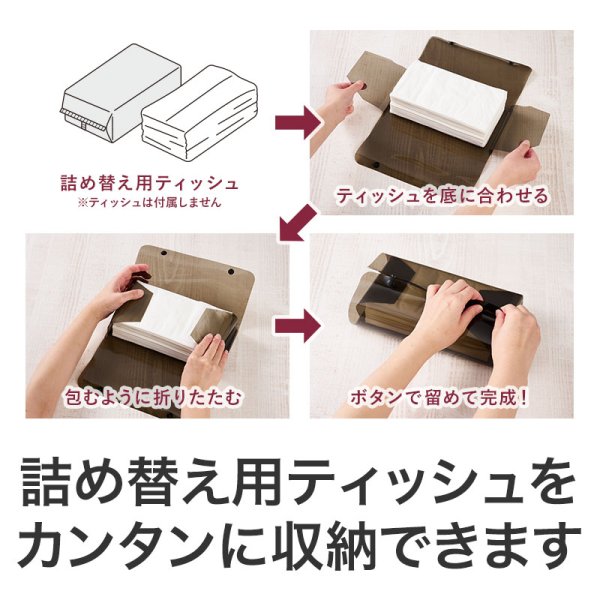 詰め替え用ティッシュ
※ティッシュは付属しません

ティッシュを底に合わせる

包むように折りたたむ

ボタンで留めて完成!

詰め替え用ティッシュを
カンタンに収納できます