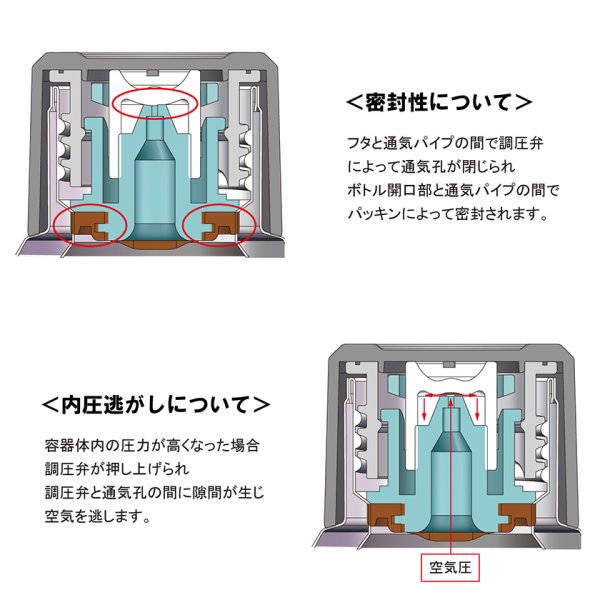 ＜密封性について＞

フタと通気パイプの間で調圧弁によって通気孔が閉じられボトル開口部と通気パイプの間でパッキンによって密封されます。

＜内圧逃がしについて＞

容器体内の圧力が高くなった場合調圧弁が押し上げられ調圧弁と通気孔の間に隙間が生じ空気を逃します。

空気圧