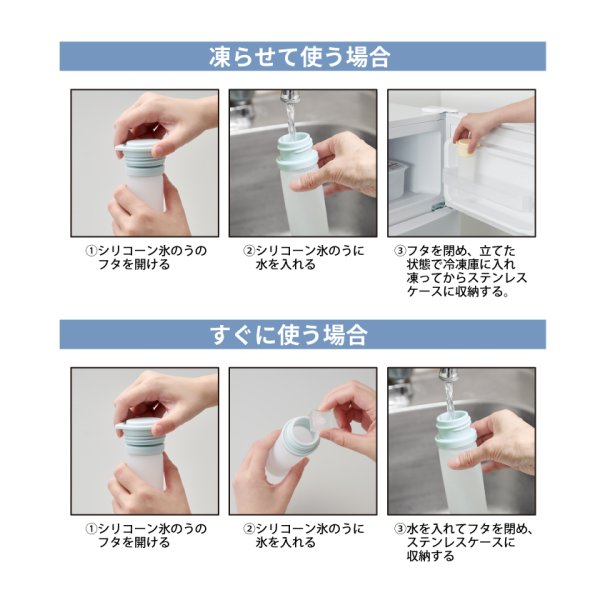 凍らせて使う場合

①シリコーン氷のうのフタを開ける

②シリコーン氷のうに水を入れる

③フタを閉め、立てた状態で冷凍庫に入れ凍ってからステンレスケースに収納する。

すぐに使う場合

①シリコーン氷のうのフタを開ける

②シリコーン氷のうに氷を入れる

③水を入れてフタを閉め、ステンレスケースに収納する